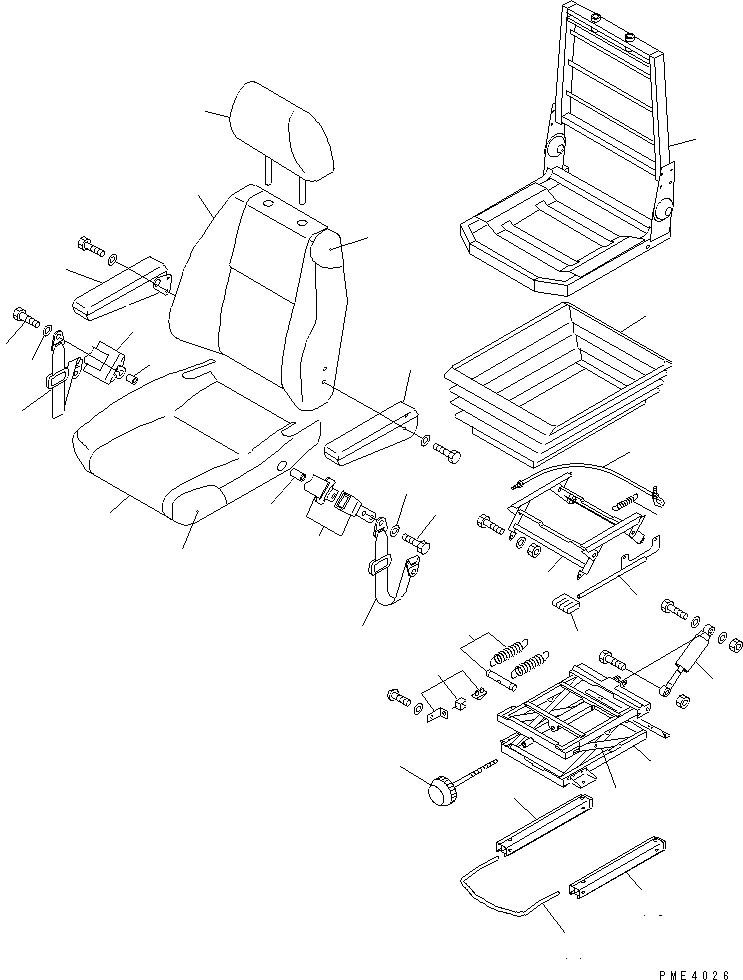 PME4026