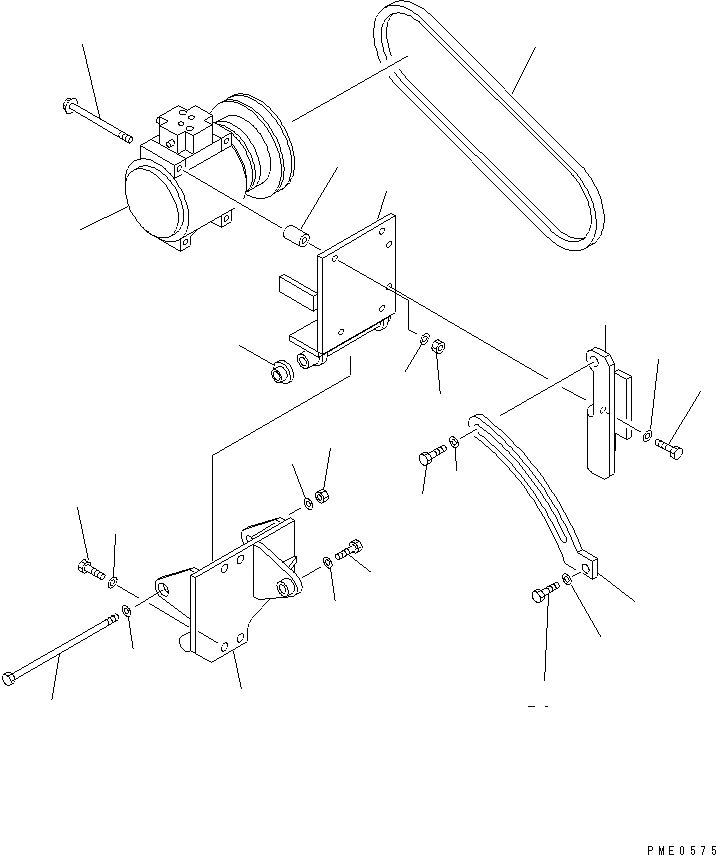 PME0575