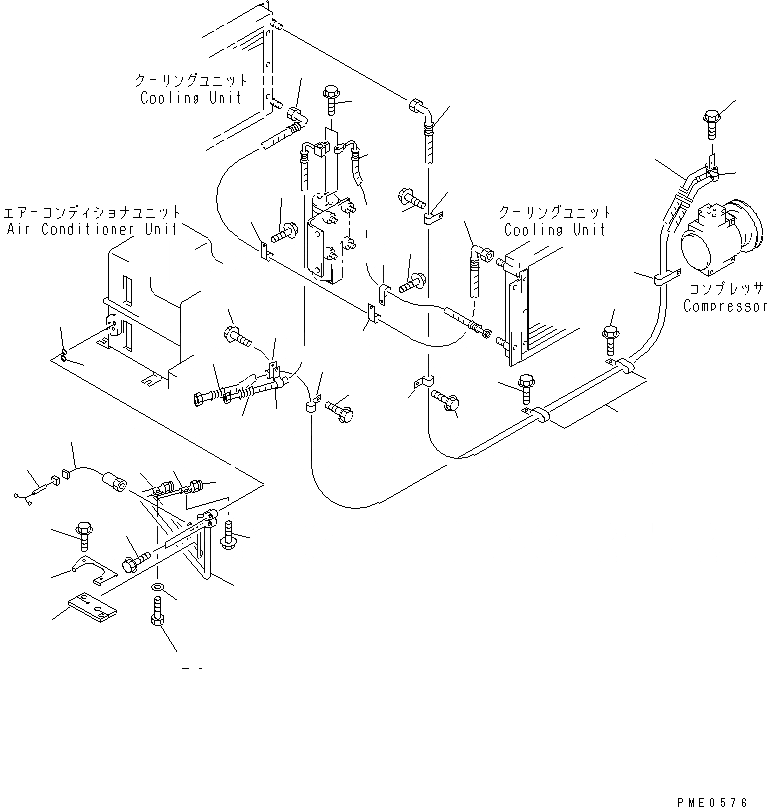 クーリングユニット
Cooling Unit

エアーコンディショナユニット
Air Conditioner Unit

クーリングユニット
Cooling Unit

コンプレッサ
Compressor

PME0576