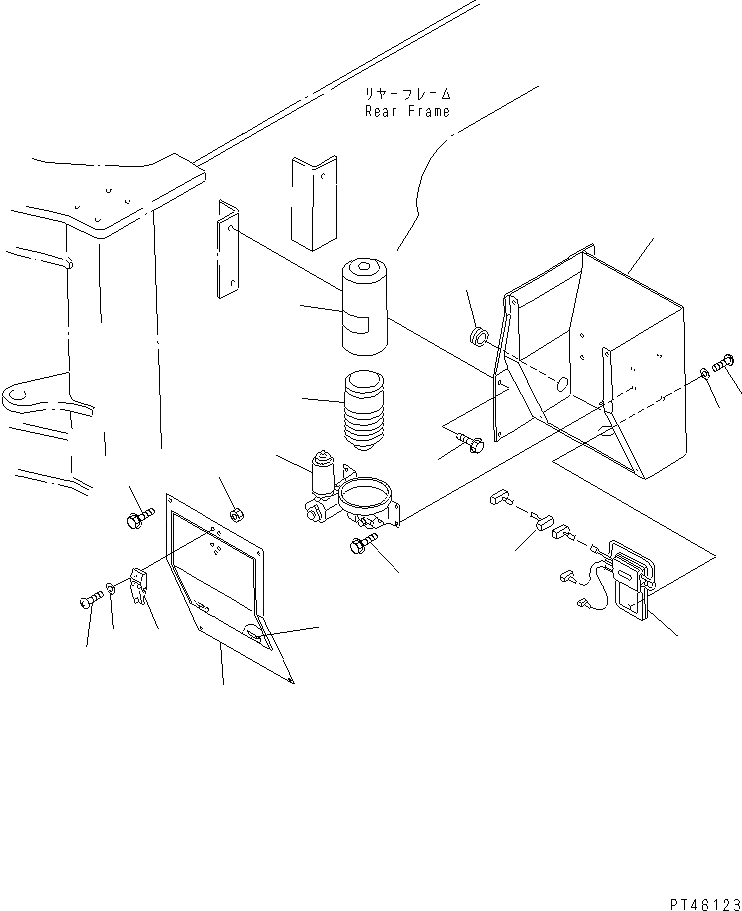 リヤーフレーム
Rear Frame

PT46123