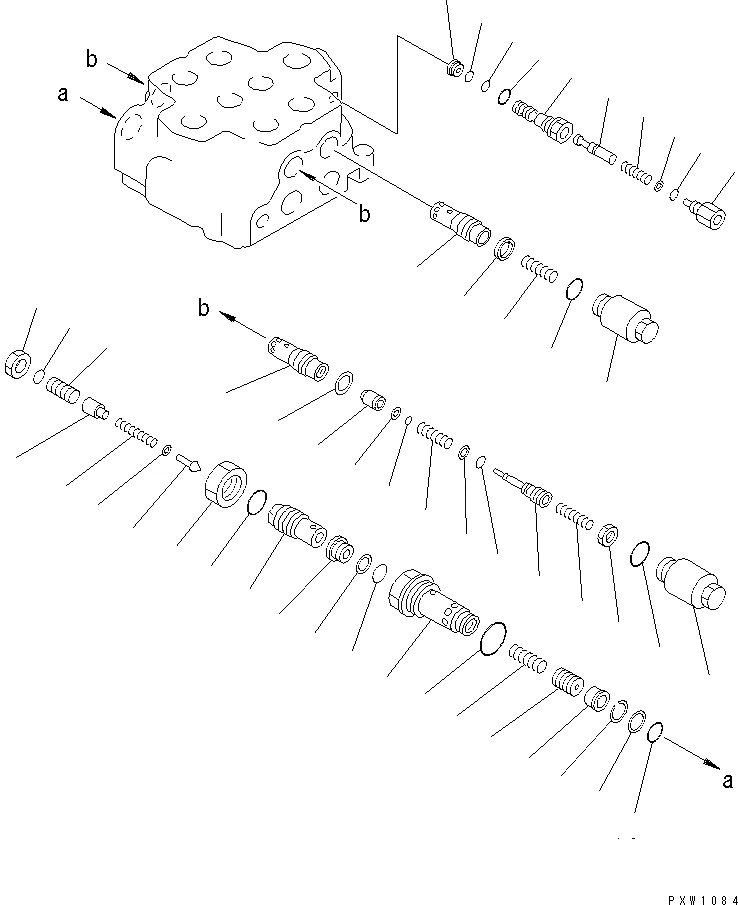 b
a
b
b
a
PXW1084