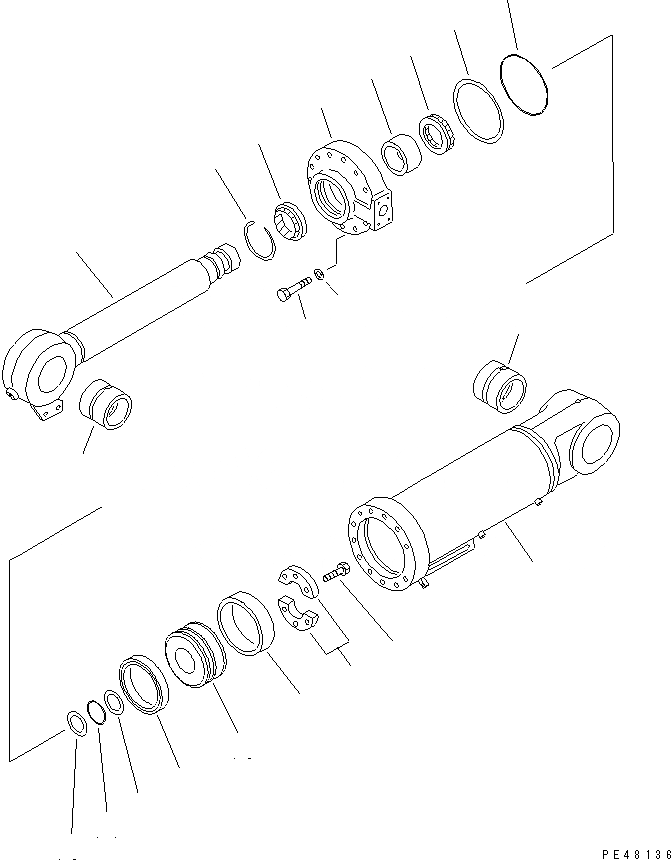 PE48136