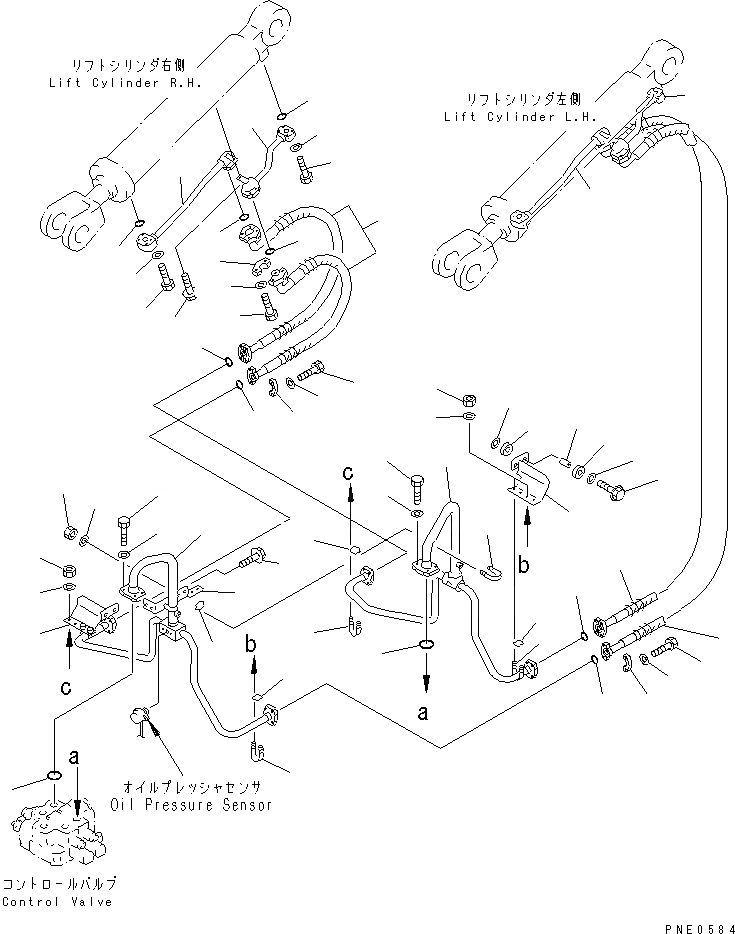 リフトシリンダ右側
Lift Cylinder R.H.

リフトシリンダ左側
Lift Cylinder L.H.

c

b

c

b

a

a

オイルプレッシャセンサ
Oil Pressure Sensor

コントロールバルブ
Control Valve

PNE0584