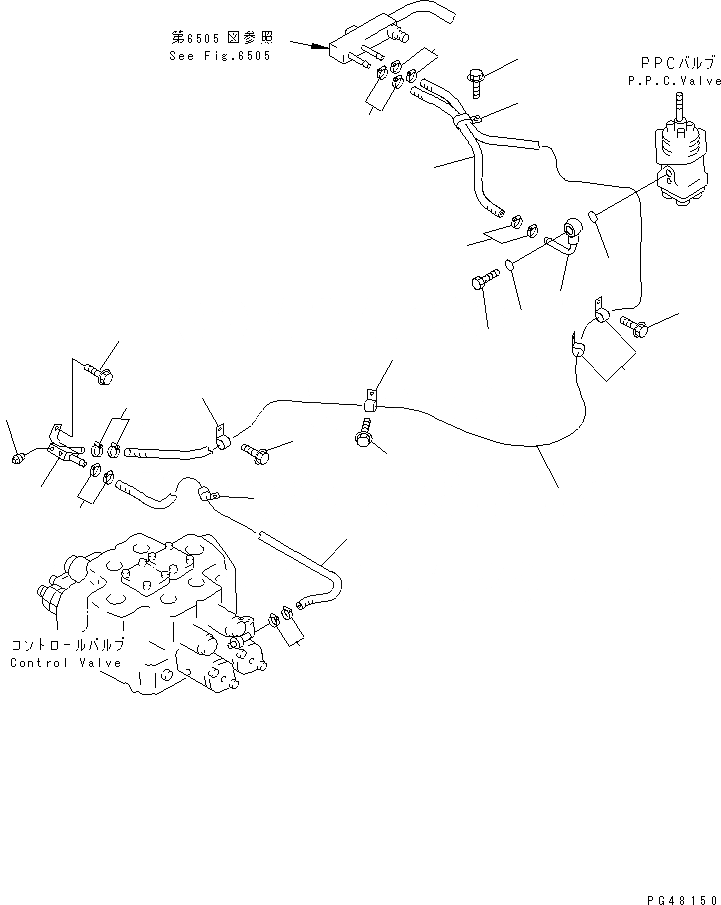 第6505図参照
See Fig.6505

PPCバルブ
P.P.C.Valve

コントロールバルブ
Control Valve

PG48150