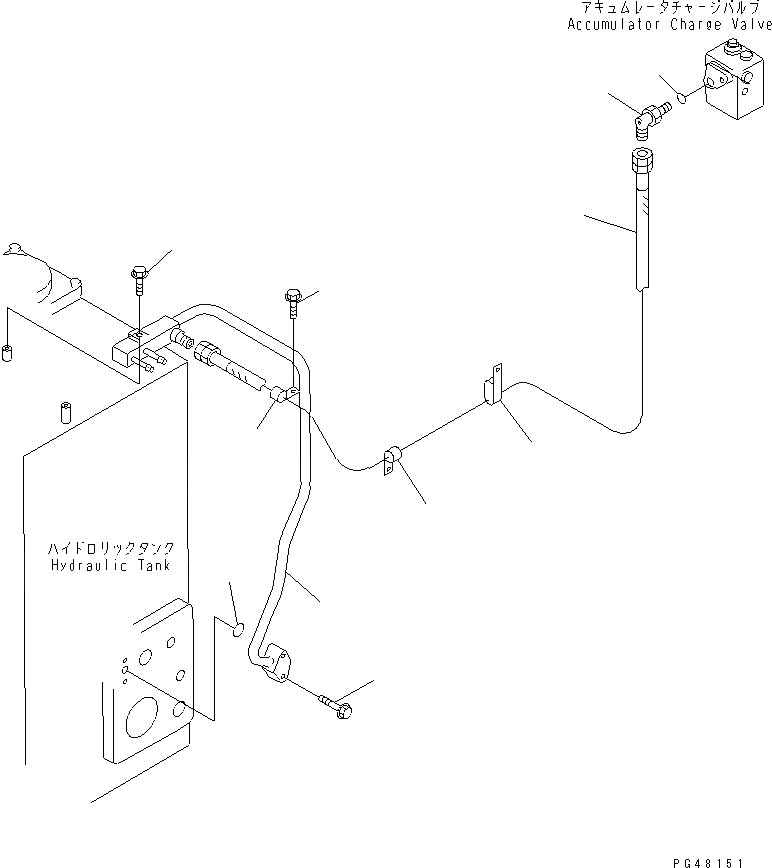 アキュムレータチャージバルブ
Accumulator Charge Valve

ハイドロリックタンク
Hydraulic Tank

PG48151