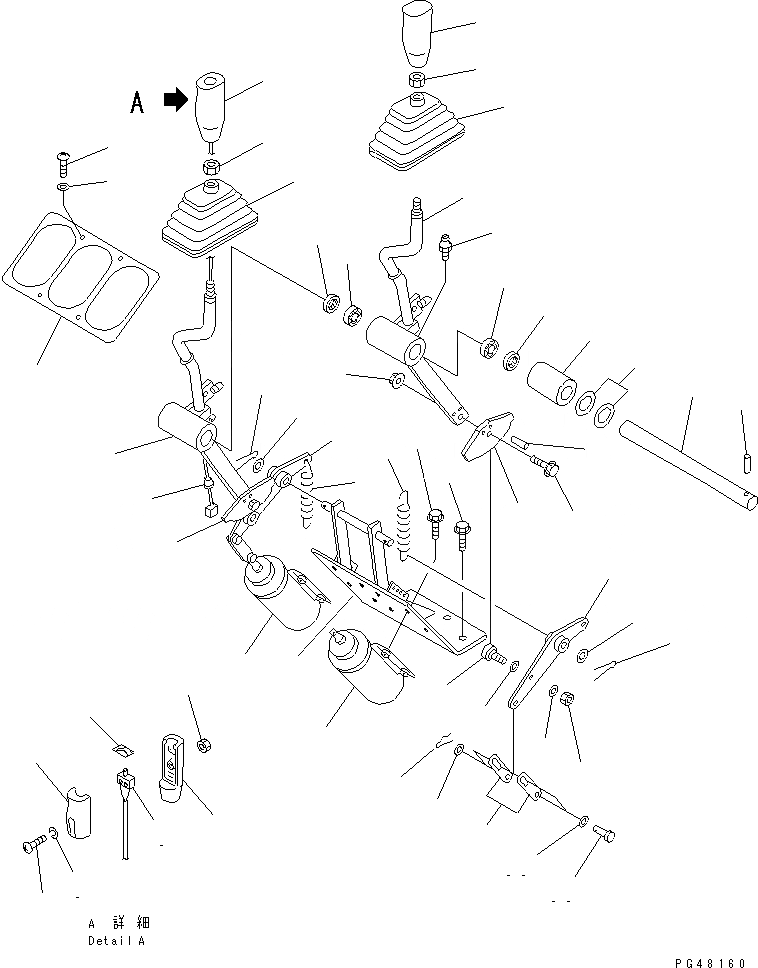 A

A 詳細
Detail A

PG48160