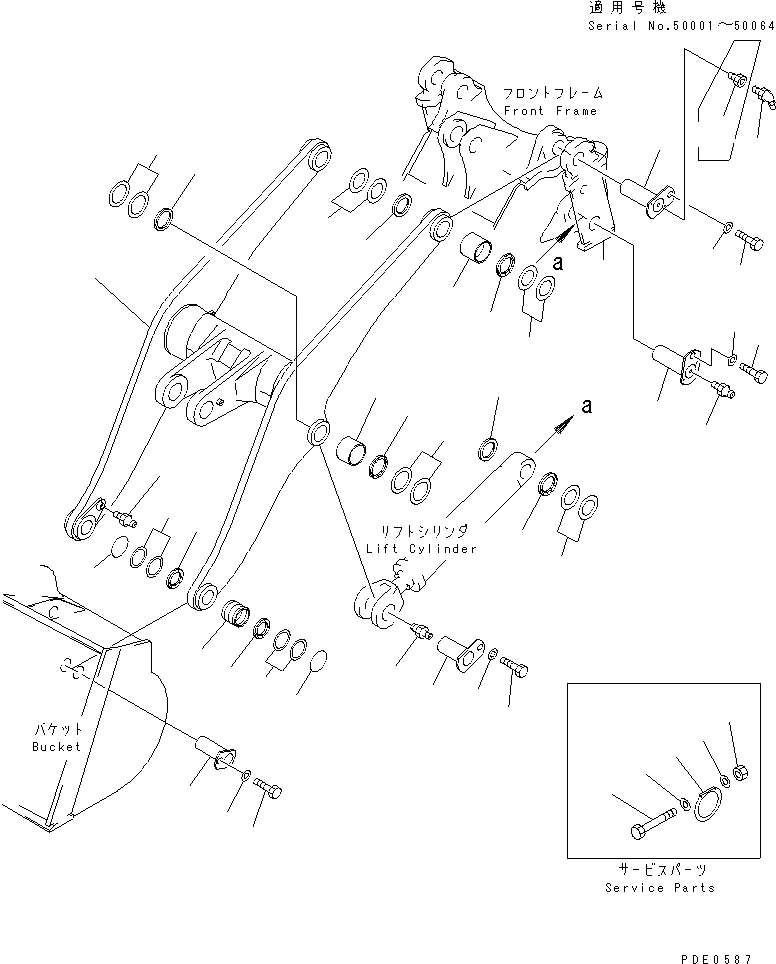 適用号機
Serial No.50001～50064

フロントフレーム
Front Frame

a

a

リフトシリンダ
Lift Cylinder

バケット
Bucket

サービスパーツ
Service Parts

PDE0587