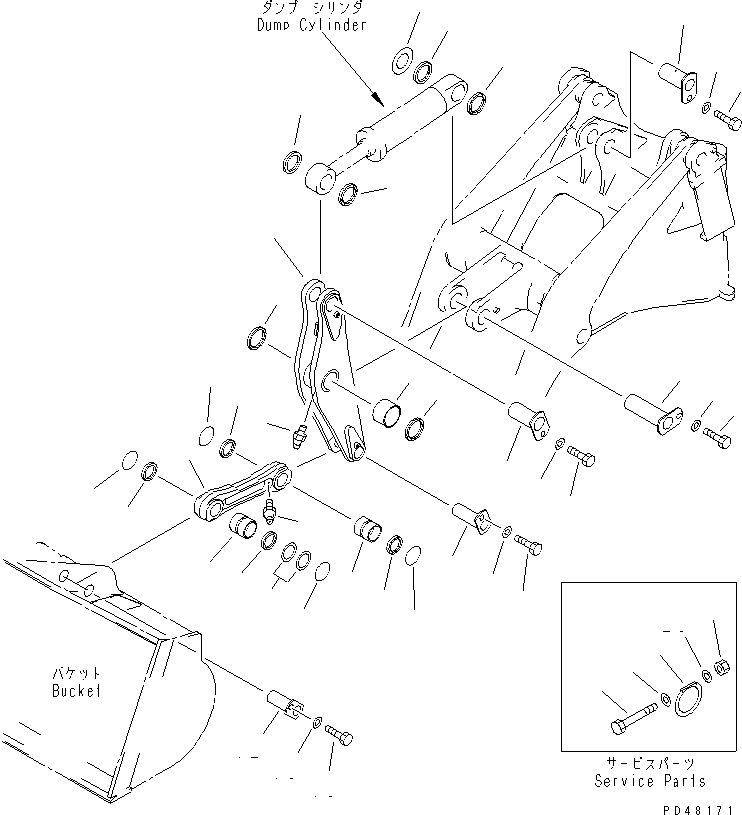 ダンプ シリンダ
Dump Cylinder

バケット
Bucket

サービスパーツ
Service Parts

PD48171