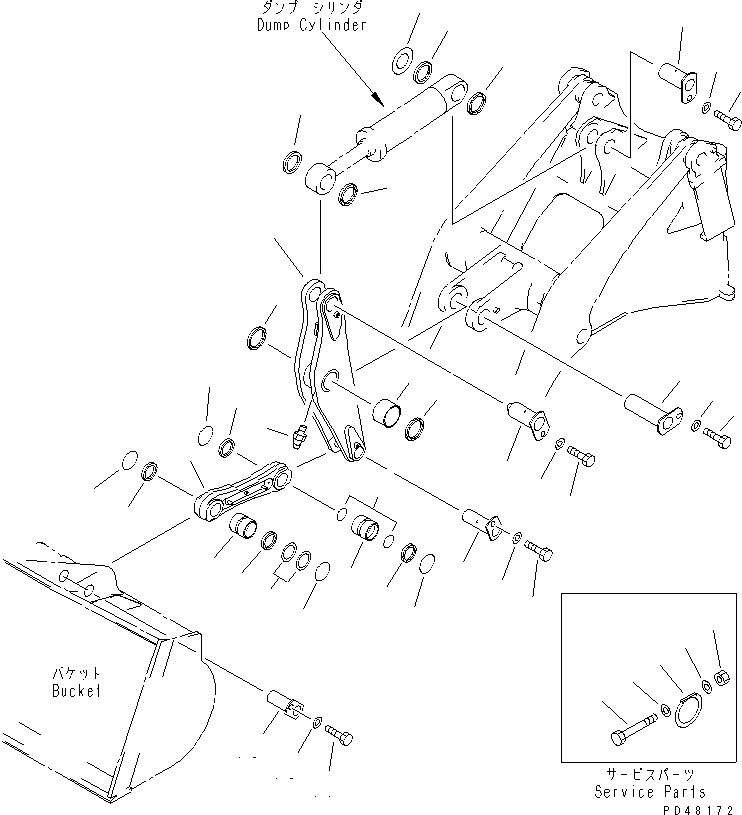 ダンプ シリンダ
Dump Cylinder

バケット
Bucket

サービスパーツ
Service Parts

PD48172