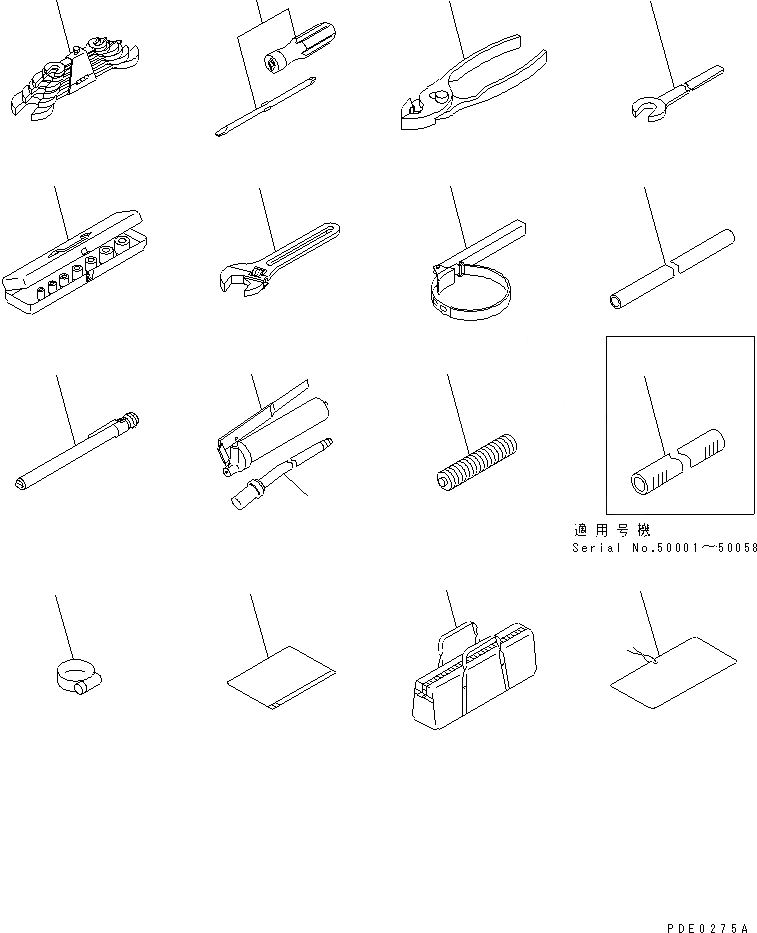 適用号機
Serial No.50001~50058

PDE0275A