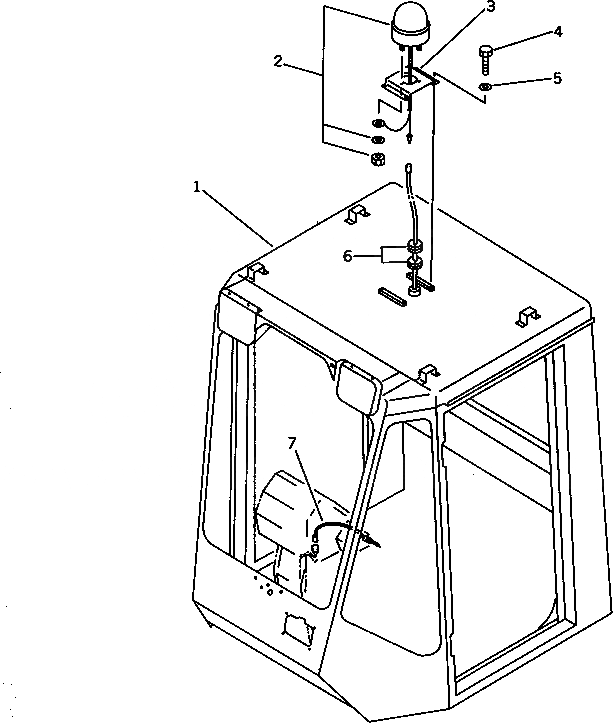 3
4
2
5
1
6
7