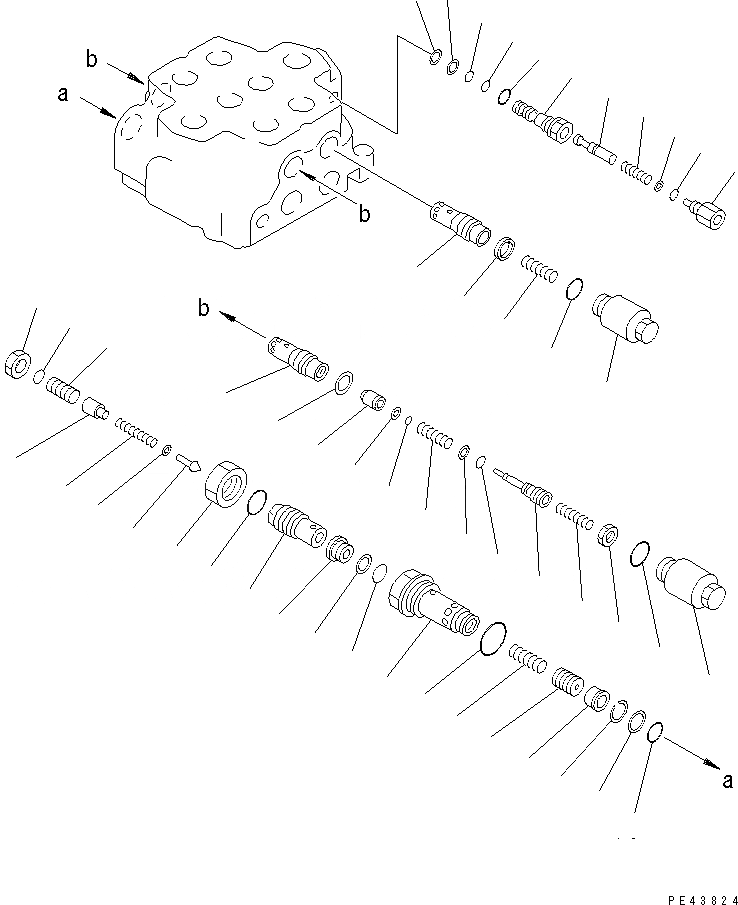 b
a
b
b
a
PE43824