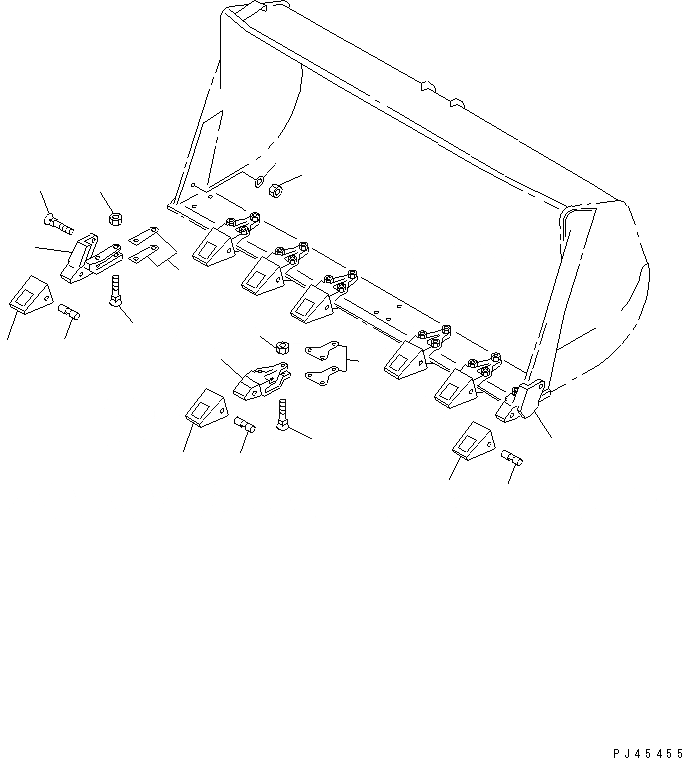 PJ45455