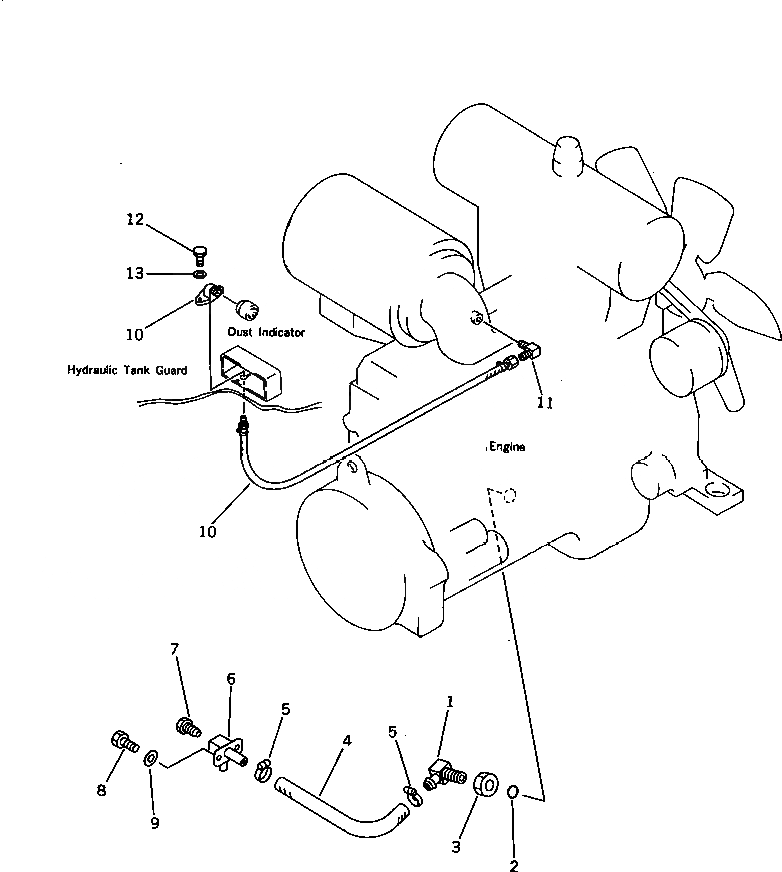 12
13
10
Dust Indicator
Hydraulic Tank Guard
11
Engine
10
7
6
5
4
5
1
8
9
3
2