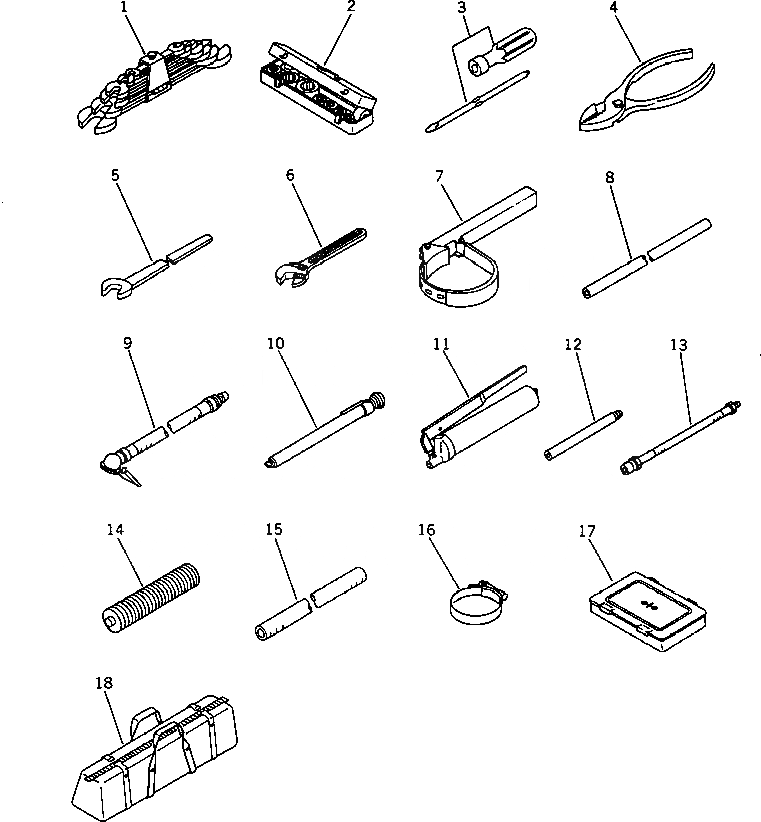 1
2
3
4
5
6
7
8
9
10
11
12
13
14
15
16
17
18