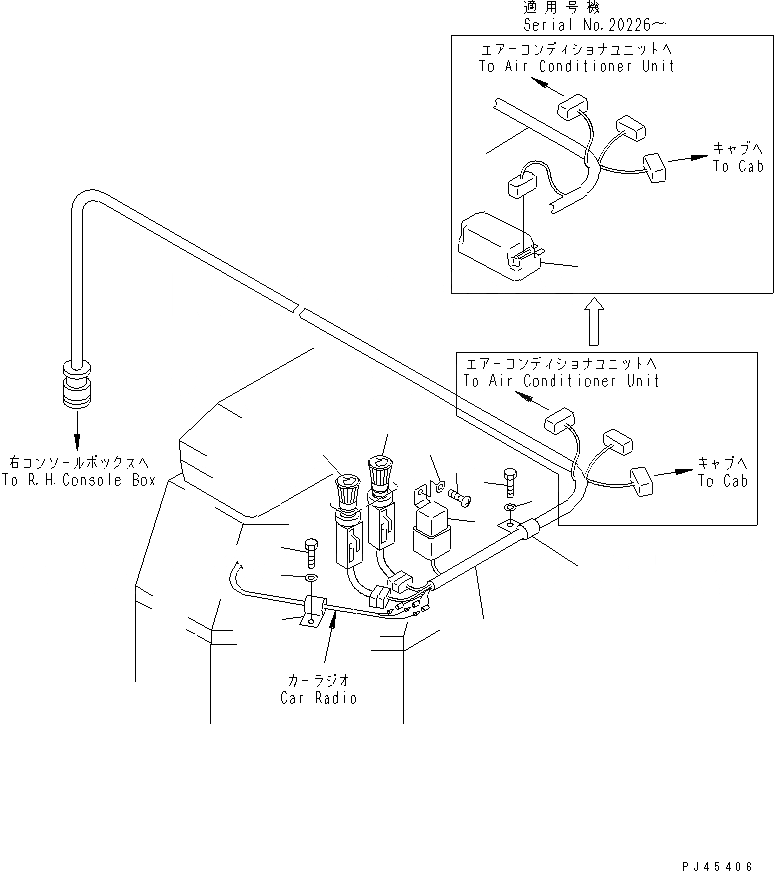 適用号機
Serial No.20226～

エアーコンディショナユニットへ
To Air Conditioner Unit

キャブへ
To Cab

エアーコンディショナユニットへ
To Air Conditioner Unit

キャブへ
To Cab

右コンソールボックスへ
To R.H.Console Box

カーラジオ
Car Radio

PJ45406