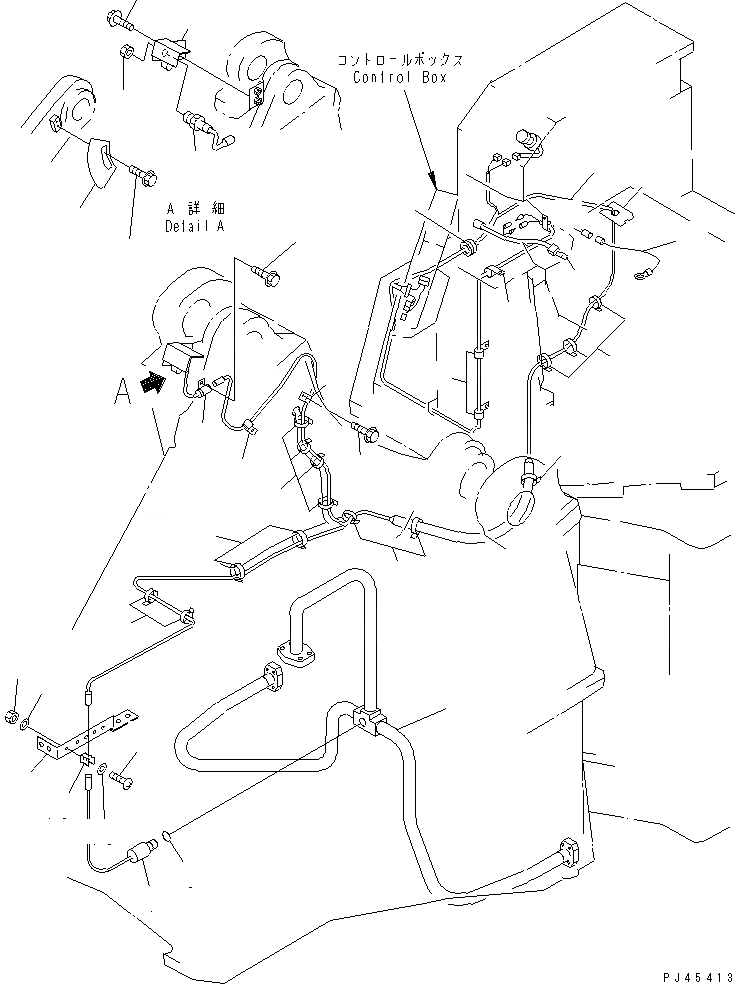 コントロールボックス
Control Box

A 詳細
Detail A

A

PJ45413