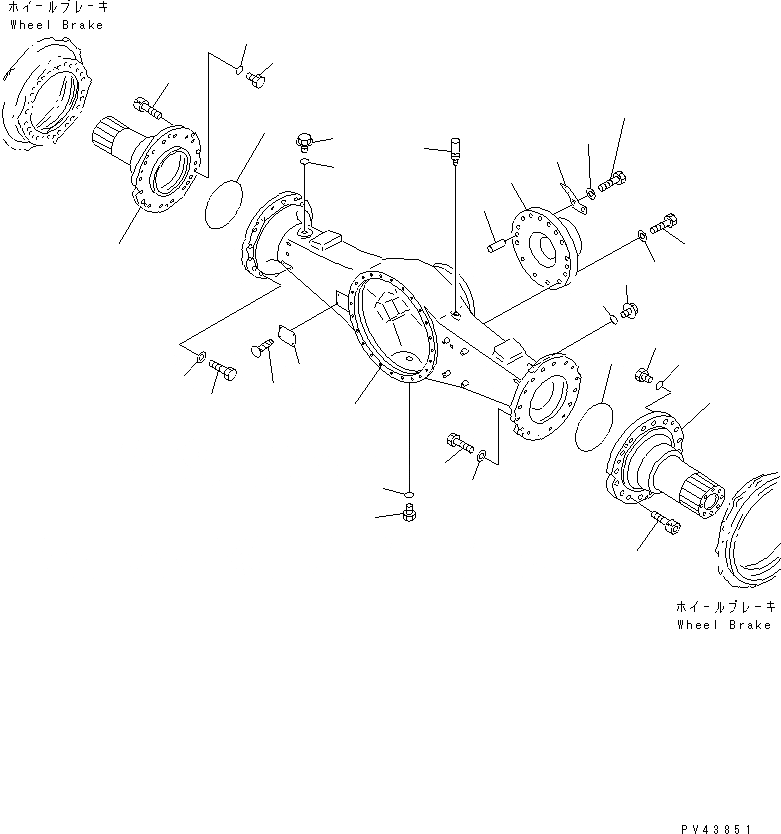 ホイールブレーキ
Wheel Brake

ホイールブレーキ
Wheel Brake

PV43851