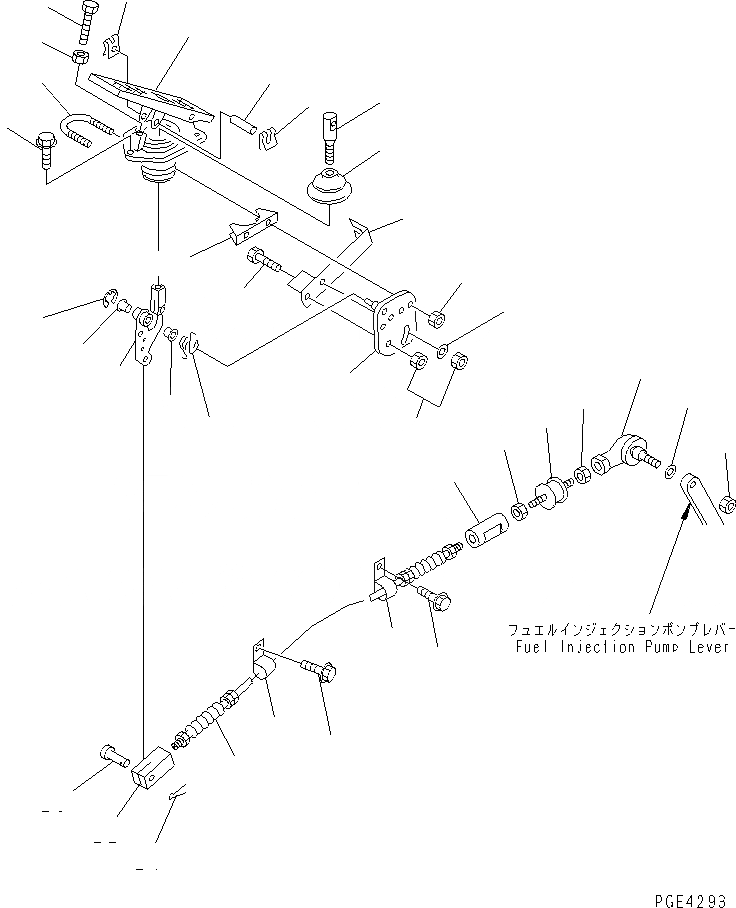 フュエルインジェクションポンプレバー
Fuel Injection Pump Lever

PGE4293