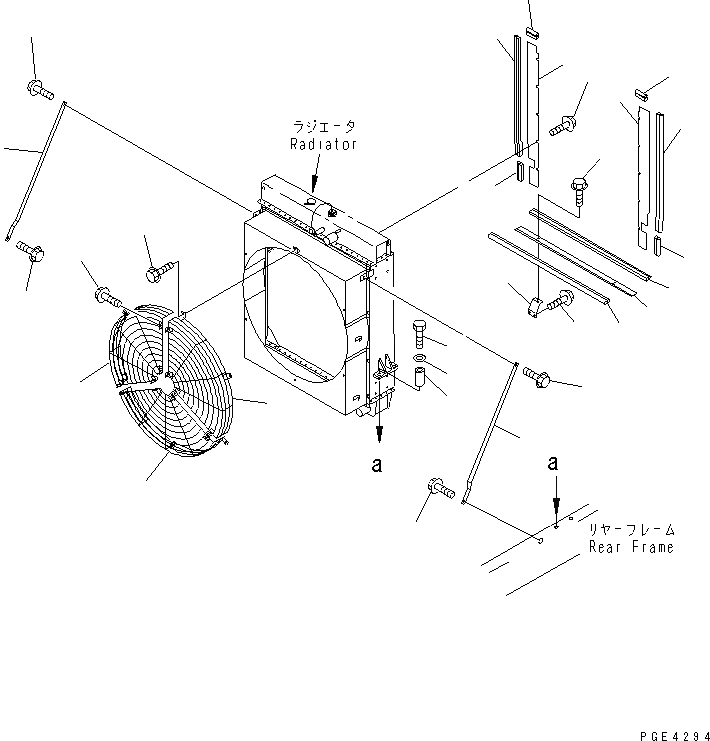 ラジエータ
Radiator

a

a

リヤーフレーム
Rear Frame

PGE4294