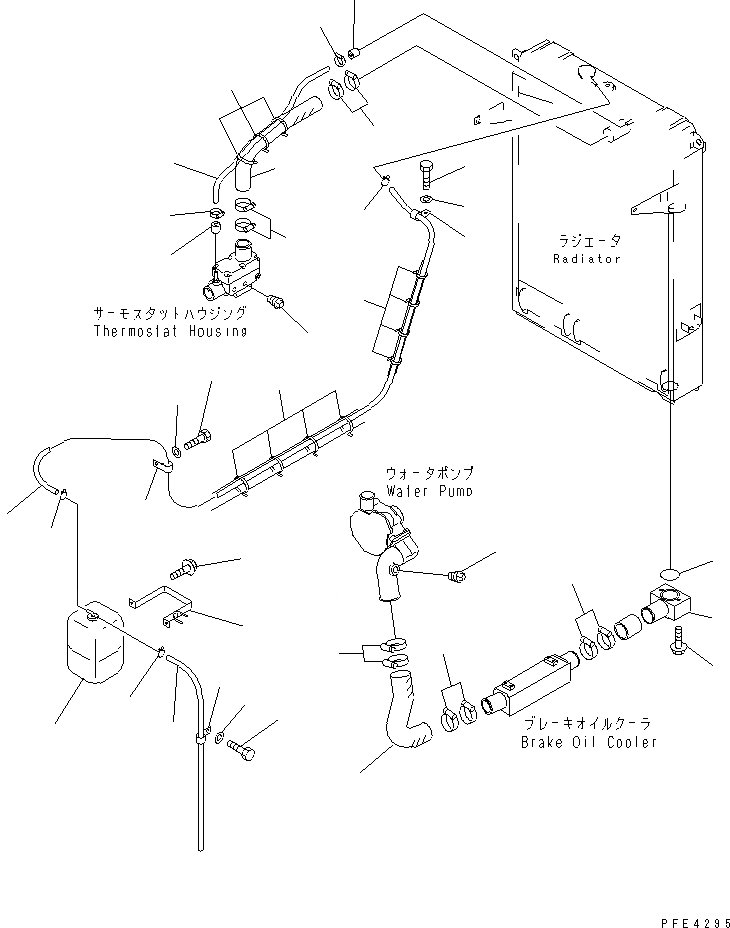 ラジエータ
Radiator

サーモスタットハウジング
Thermostat Housing

ウォータポンプ
Water Pump

ブレーキオイルクーラ
Brake Oil Cooler

PFE4295