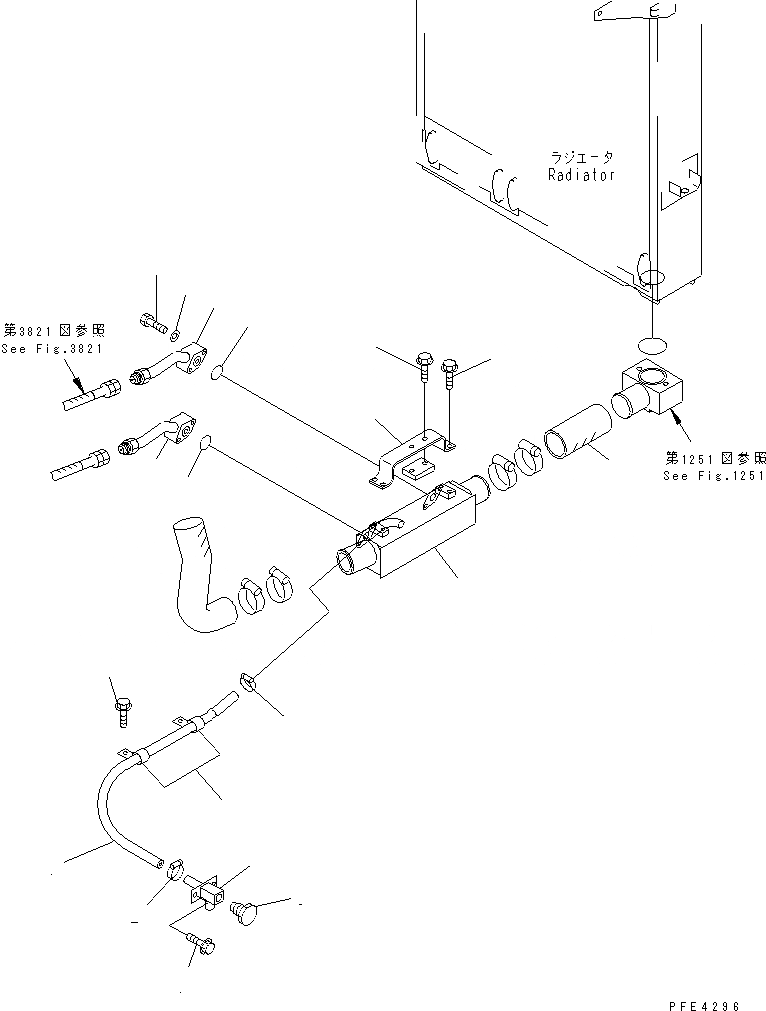 ラジエータ
Radiator

第3821図参照
See Fig.3821

第1251図参照
See Fig.1251

PFE4296