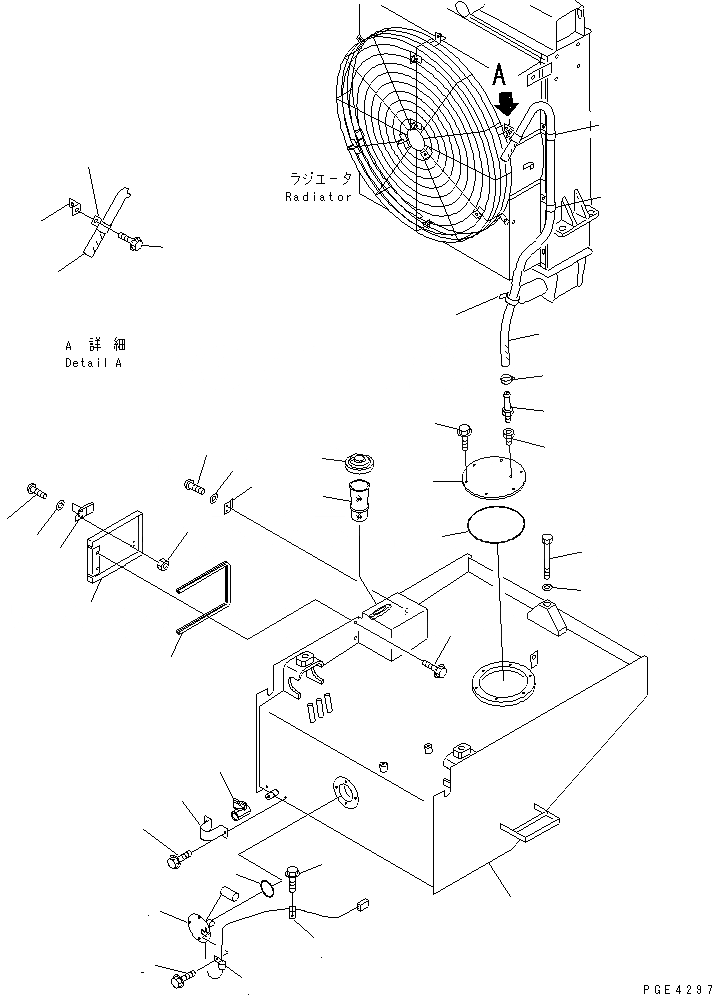 A

ラジエータ
Radiator

A 詳細
Detail A

PGE4297