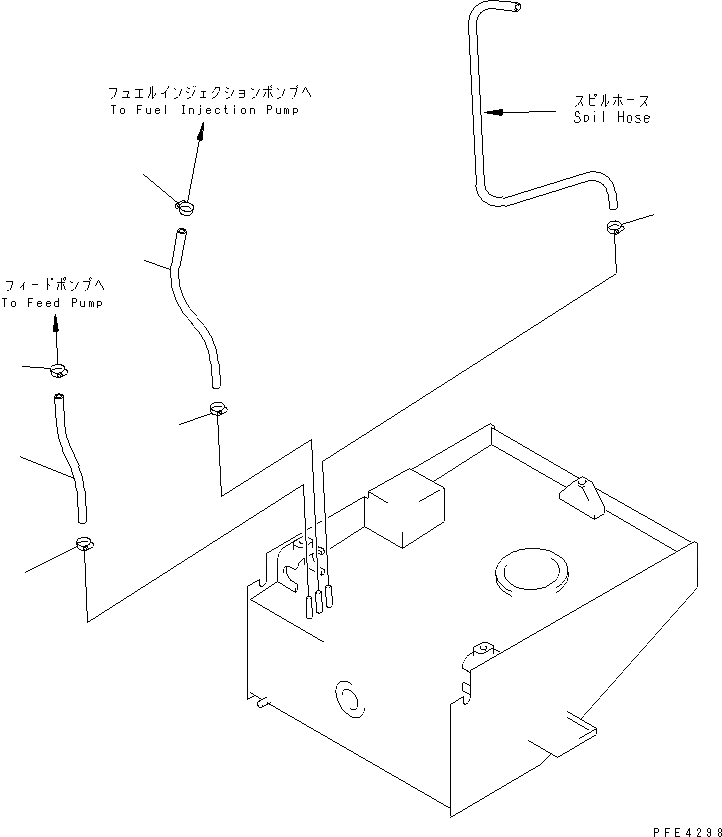 フュエルインジェクションポンプへ
To Fuel Injection Pump

スピルホース
Spil Hose

フィードポンプへ
To Feed Pump

PFE4298