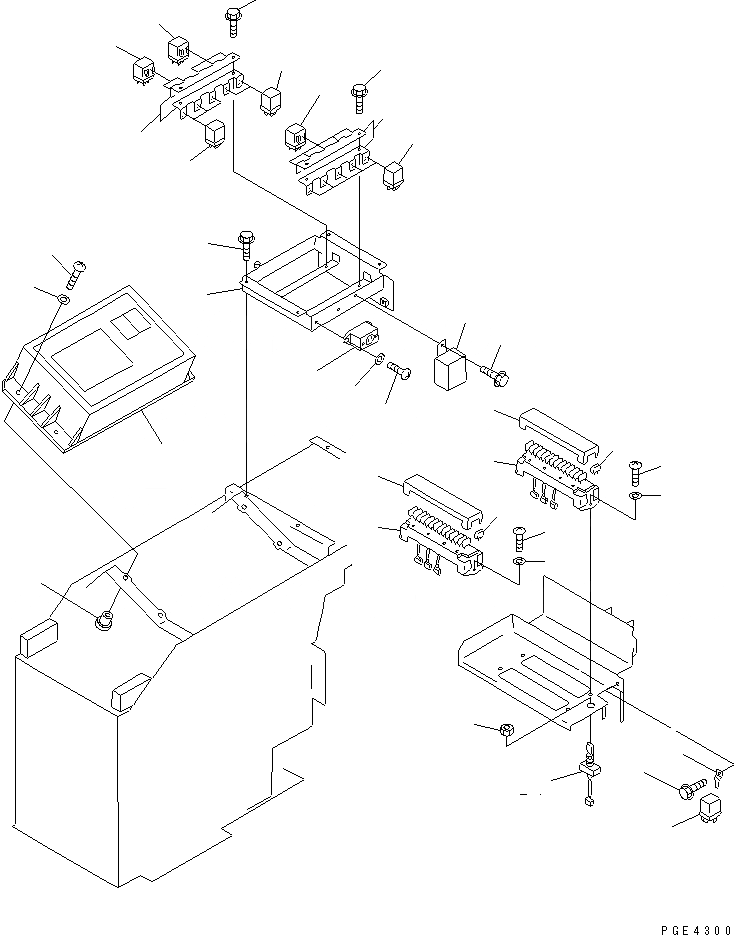 PGE4300