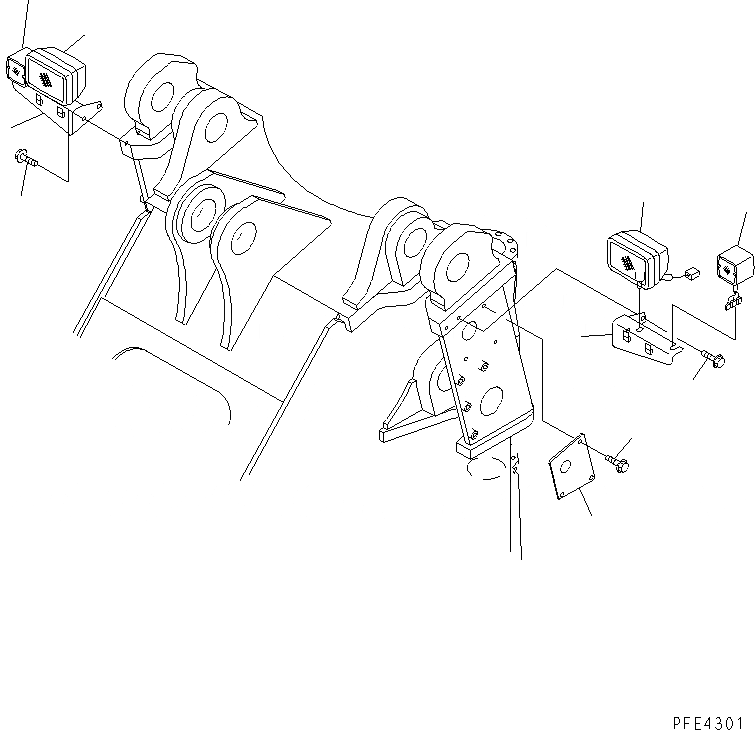 PFE4301