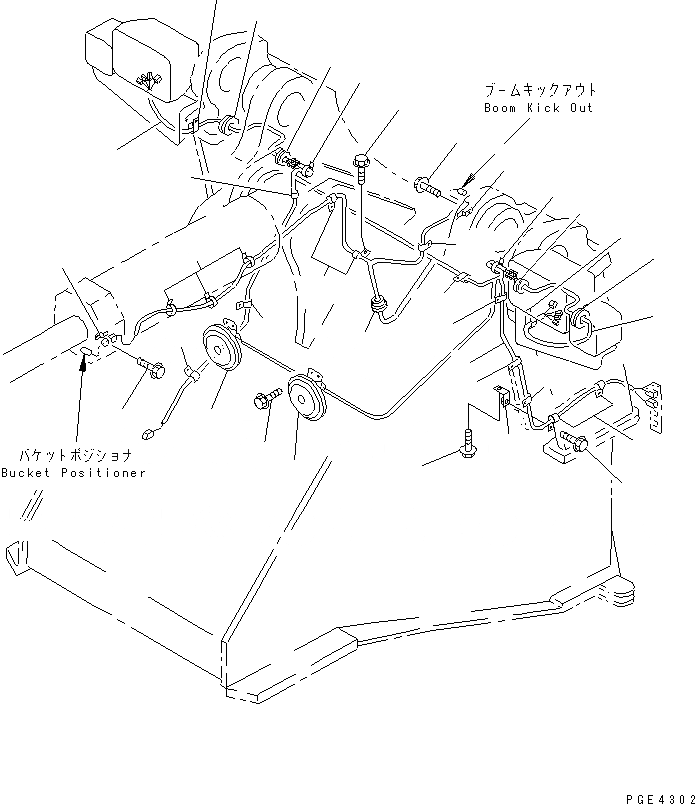 ブームキックアウト
Boom Kick Out

バケットポジショナ
Bucket Positioner

PGE4302