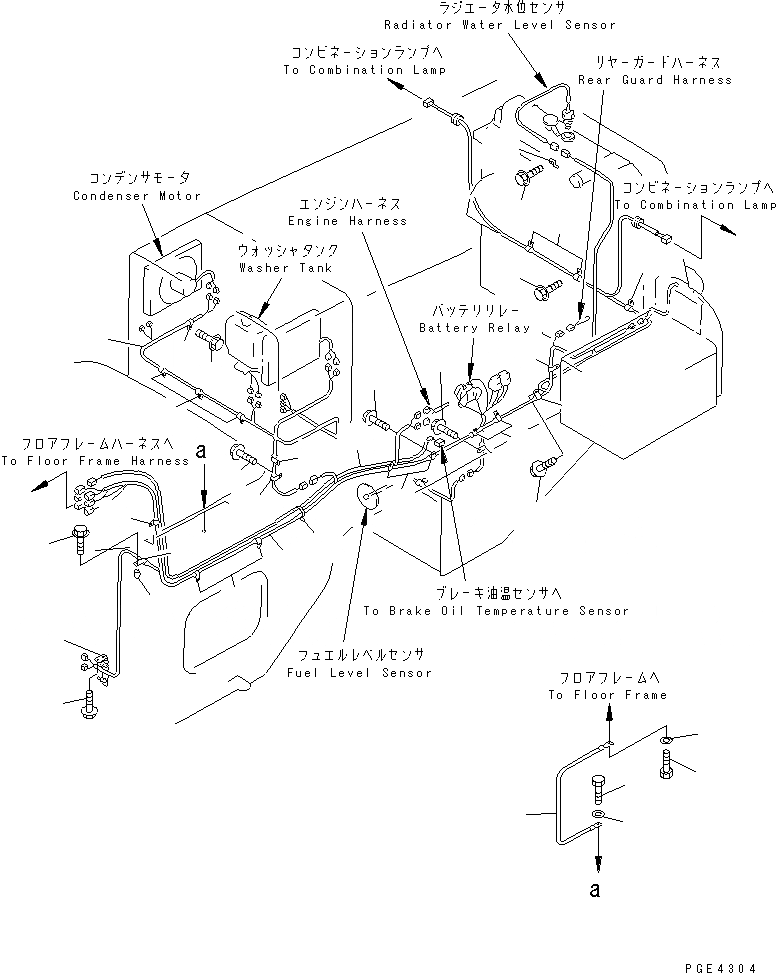 ラジエータ水位センサ
Radiator Water Level Sensor

コンビネーションランプへ
To Combination Lamp

リヤーガードハーネス
Rear Guard Harness

コンデンサモータ
Condenser Motor

コンビネーションランプへ
To Combination Lamp

エンジンハーネス
Engine Harness

ウォッシャタンク
Washer Tank

バッテリリレー
Battery Relay

フロアフレームハーネスへ
To Floor Frame Harness

a

ブレーキ油温センサへ
To Brake Oil Temperature Sensor

フュエルレベルセンサ
Fuel Level Sensor

フロアフレームへ
To Floor Frame

a

PGE4304