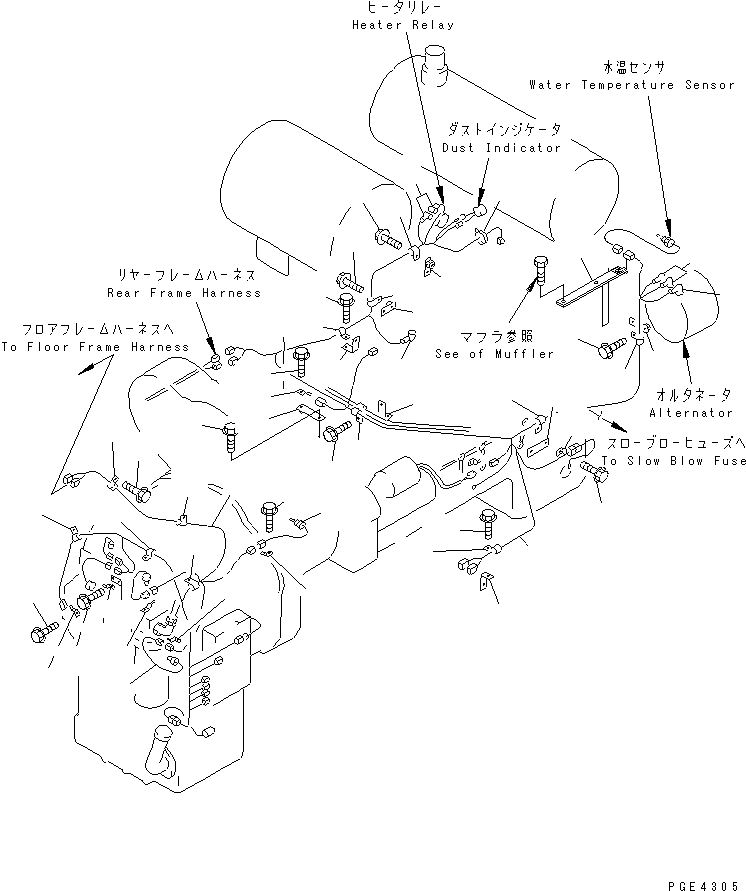 ヒータリレー
Heater Relay

水温センサ
Water Temperature Sensor

ダストインジケータ
Dust Indicator

リヤーフレームハーネス
Rear Frame Harness

フロアフレームハーネスへ
To Floor Frame Harness

マフラ参照
See of Muffler

オルタネータ
Alternator

スローブローヒューズへ
To Slow Blow Fuse

PGE4305