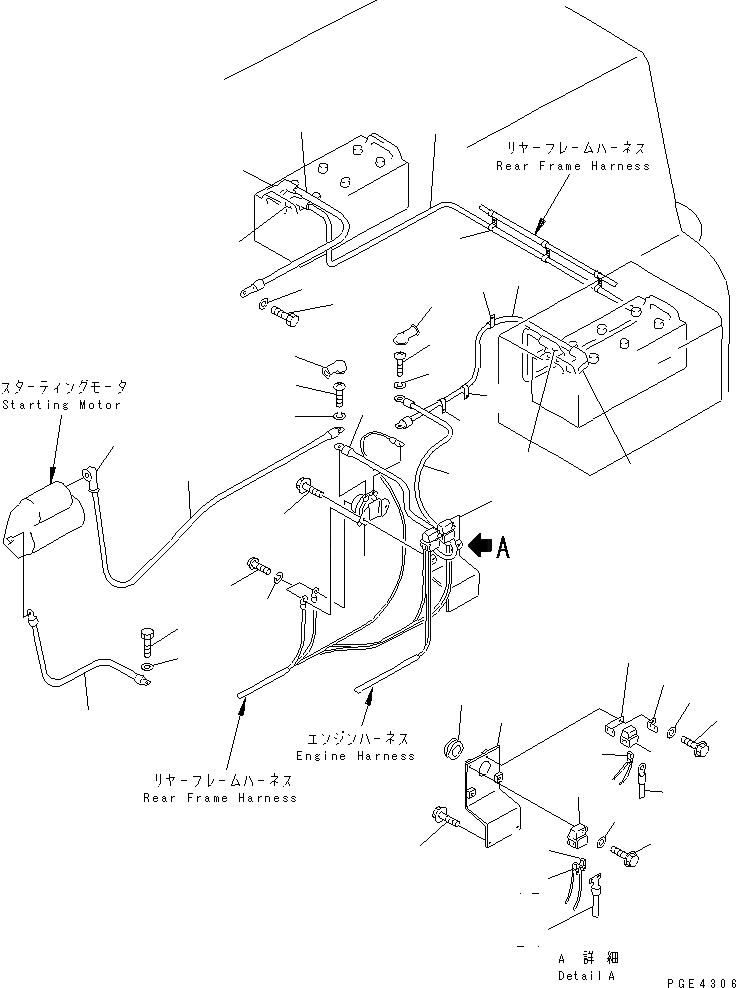 リヤーフレームハーネス
Rear Frame Harness

スターティングモータ
Starting Motor

A

エンジンハーネス
Engine Harness

リヤーフレームハーネス
Rear Frame Harness

A 詳細
Detail A

PGE4306