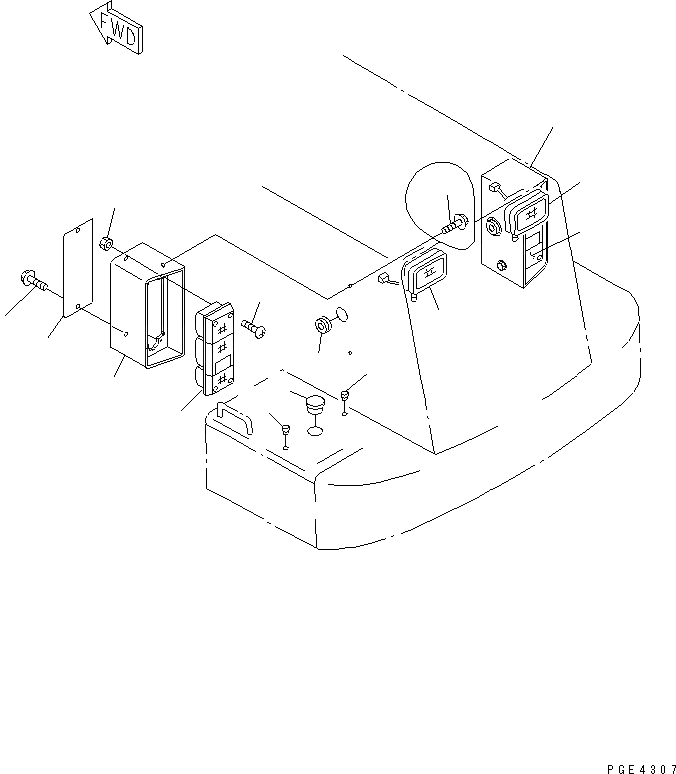 FWD

PGE4307