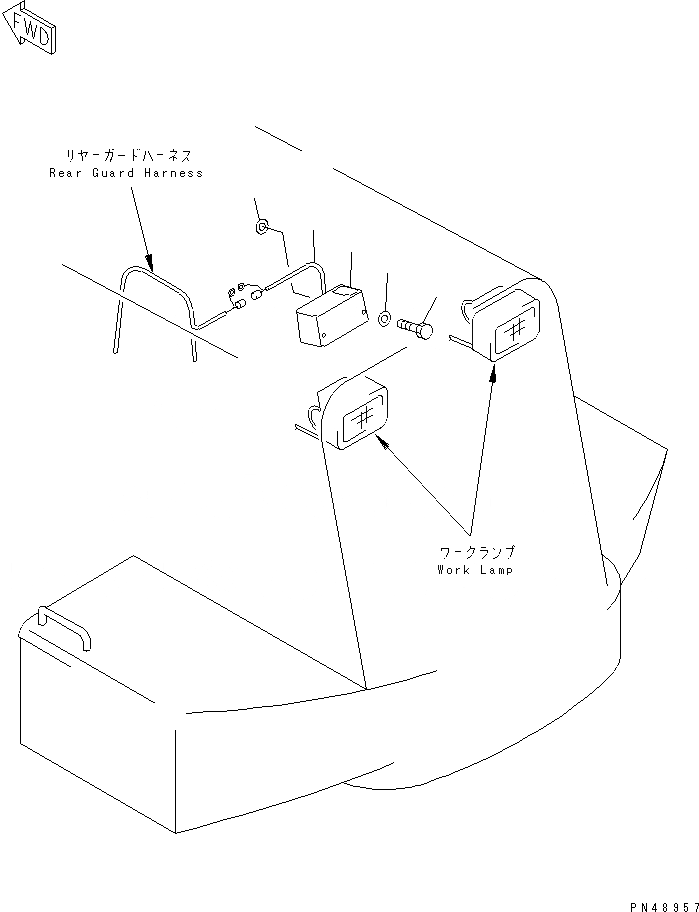 FWD

リヤーガードハーネス
Rear Guard Harness

ワークランプ
Work Lamp

PN48957