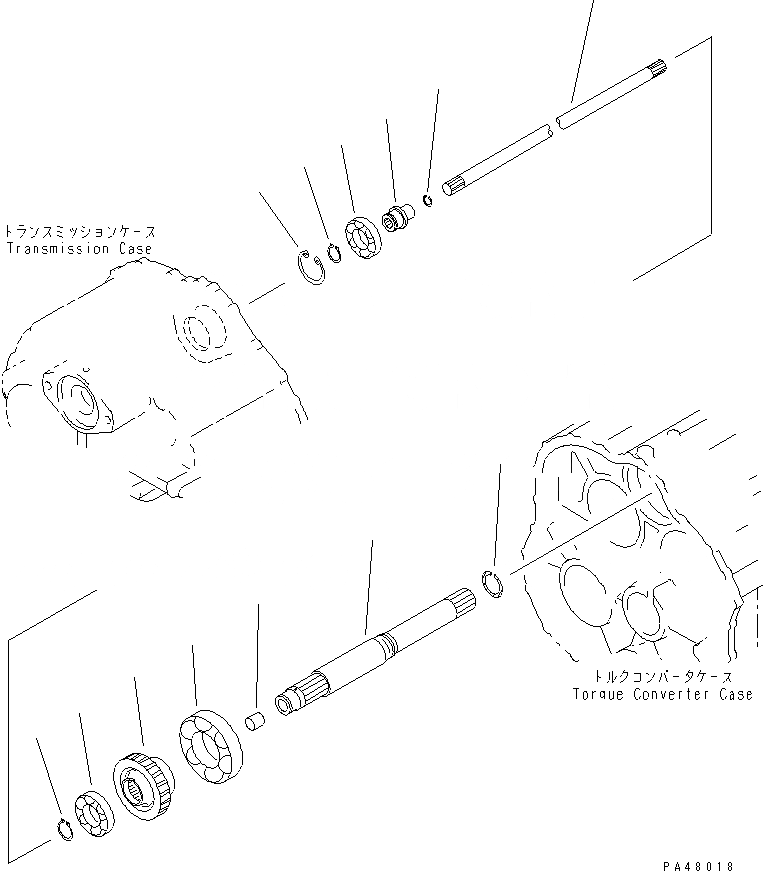 トランスミッションケース
Transmission Case

トルクコンバータケース
Torque Converter Case

PA48018