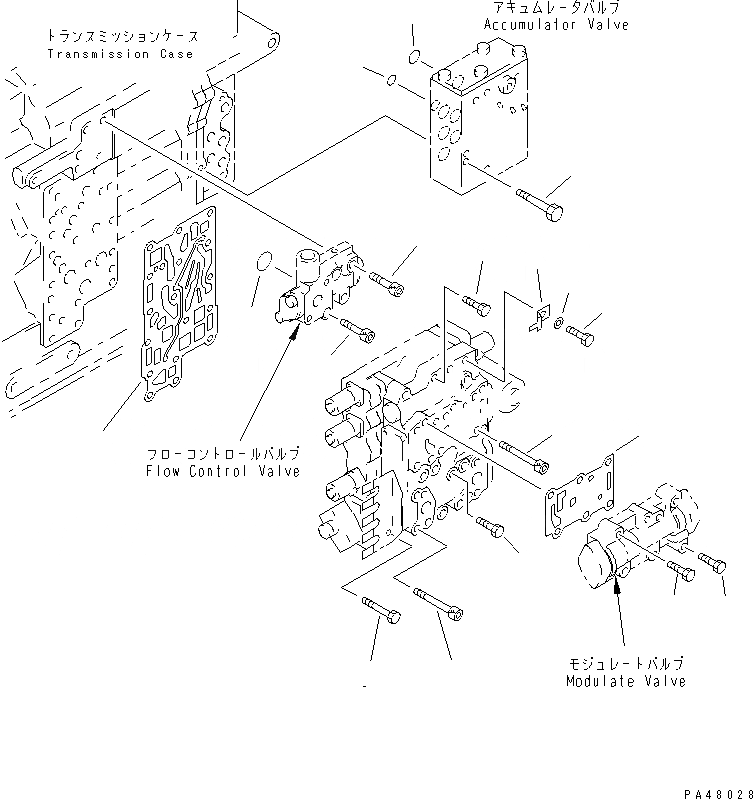 トランスミッションケース
Transmission Case

アキュムレータバルブ
Accumulator Valve

フローコントロールバルブ
Flow Control Valve

モジュレートバルブ
Modulate Valve

PA48028