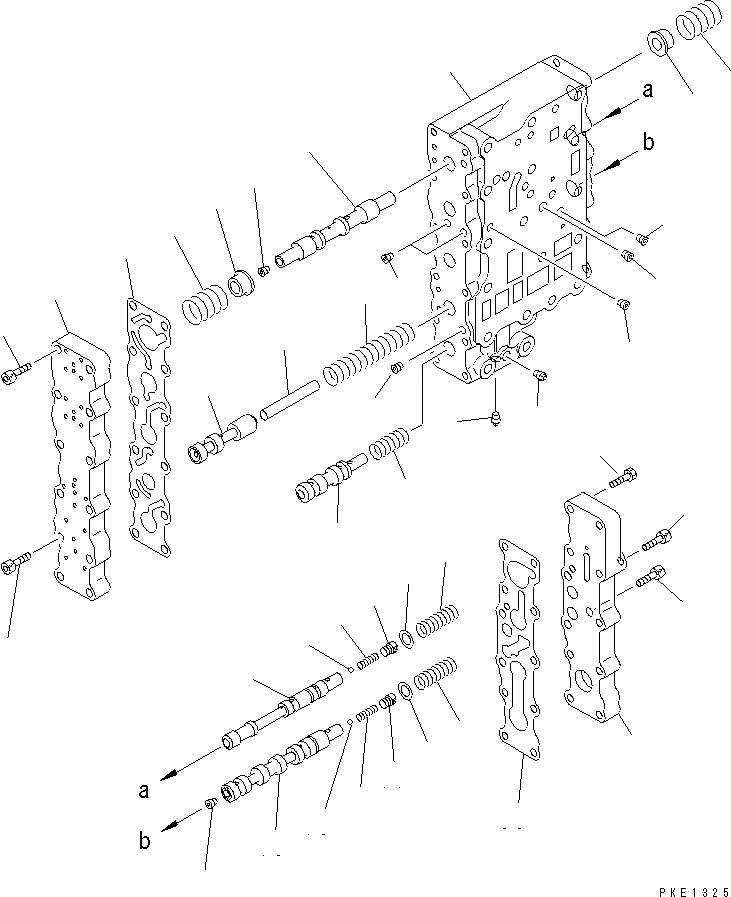 a
b
a
b
PKE1325