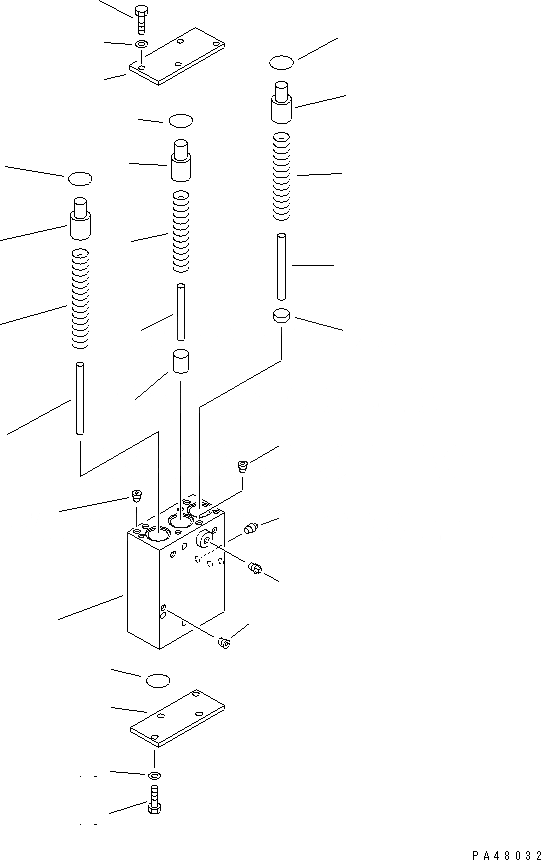 PA48032