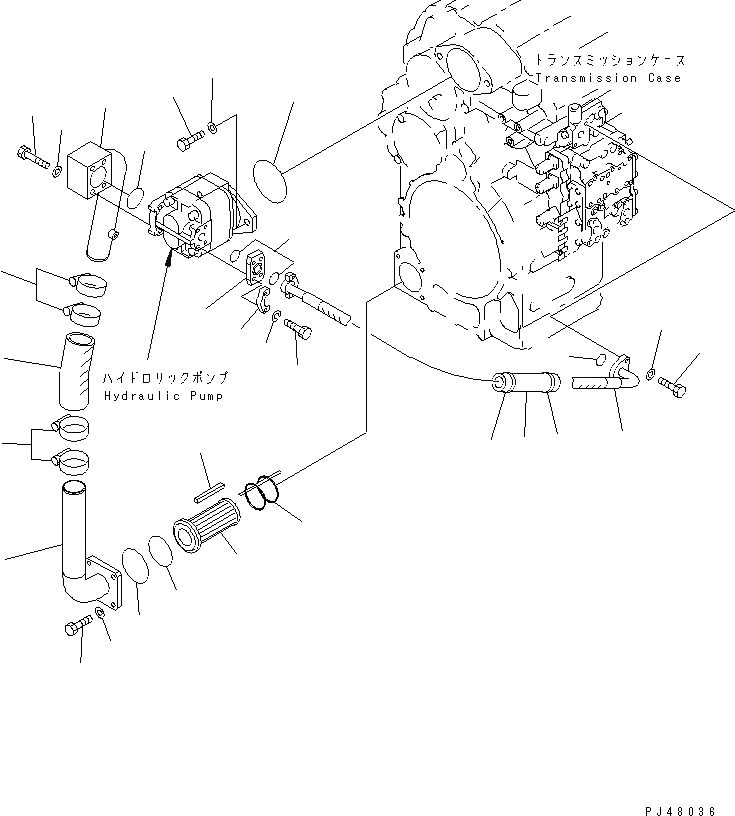 トランスミッションケース
Transmission Case

ハイドロリックポンプ
Hydraulic Pump

PJ48036