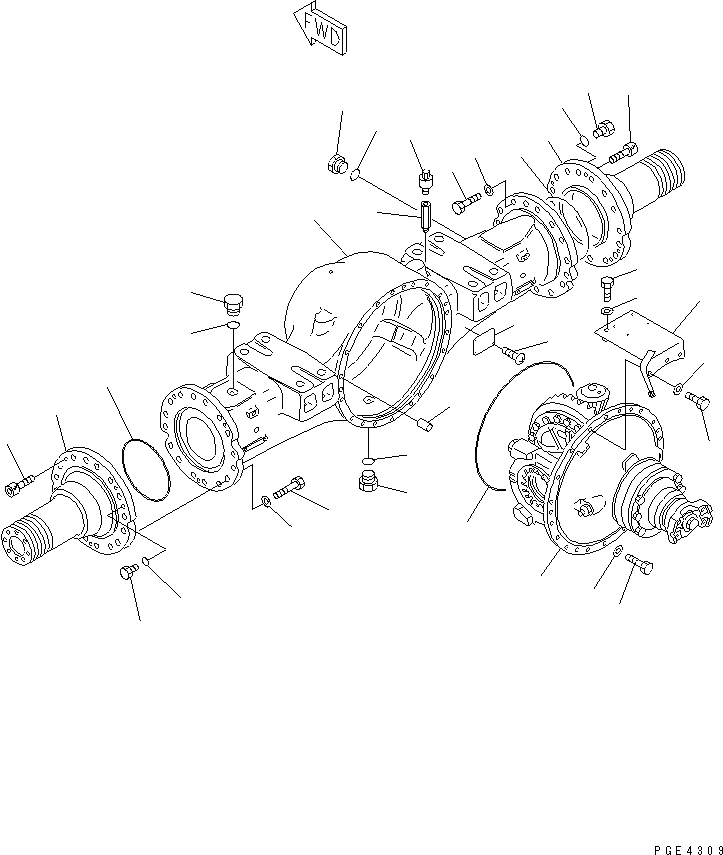 FWD

PGE4309