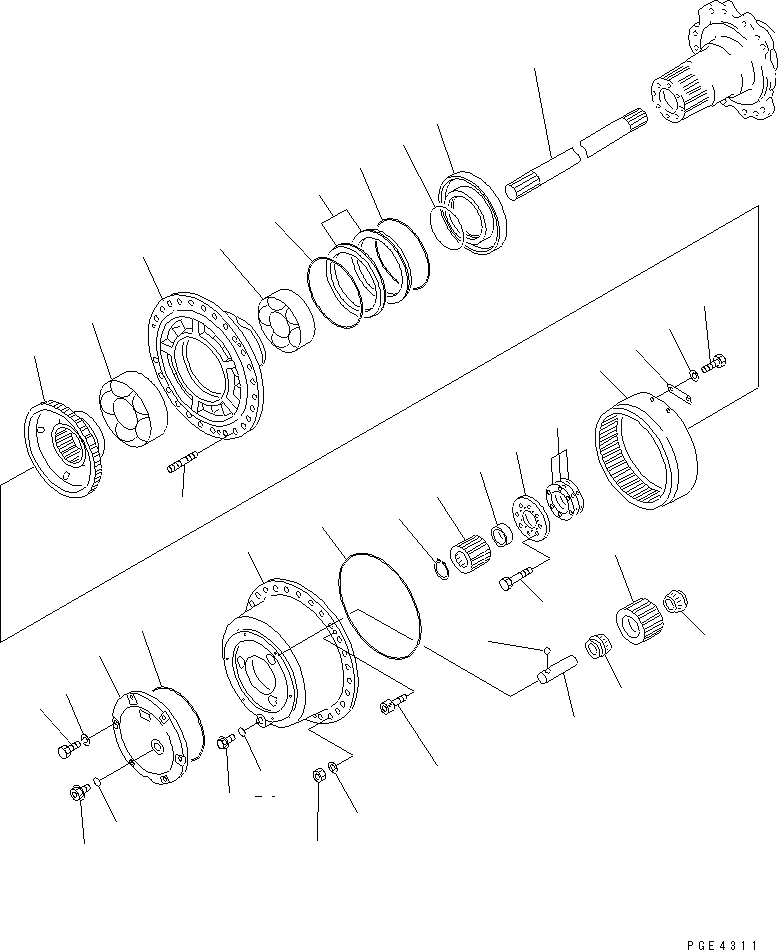 PGE4311