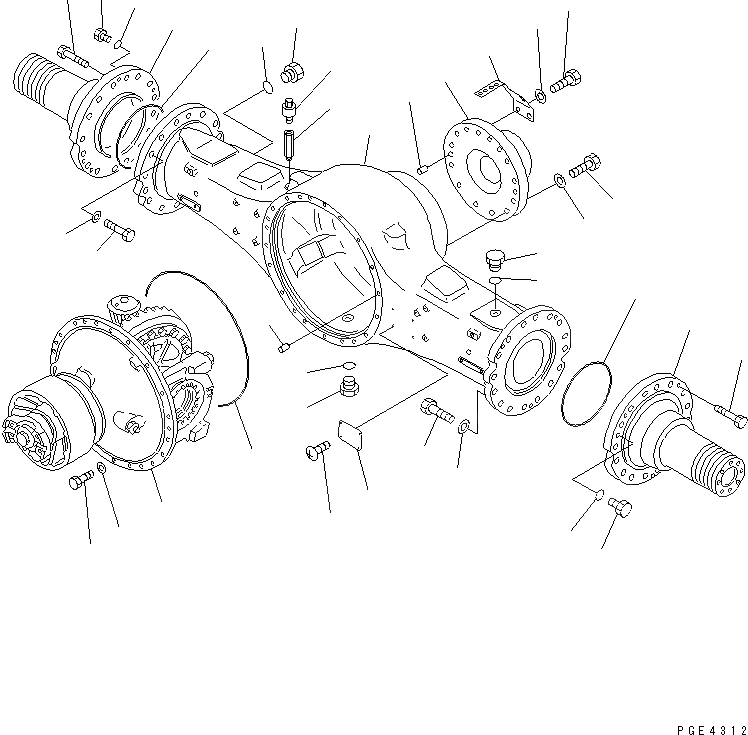 PGE4312