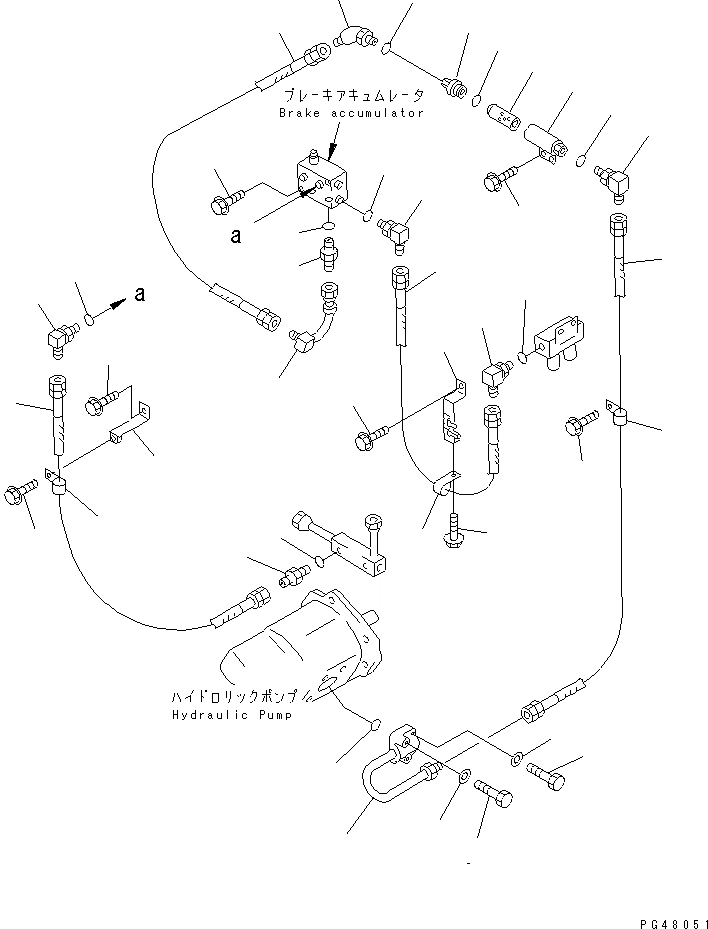 ブレーキアキュムレータ
Brake accumulator

a

a

ハイドロリックポンプ
Hydraulic Pump

PG48051