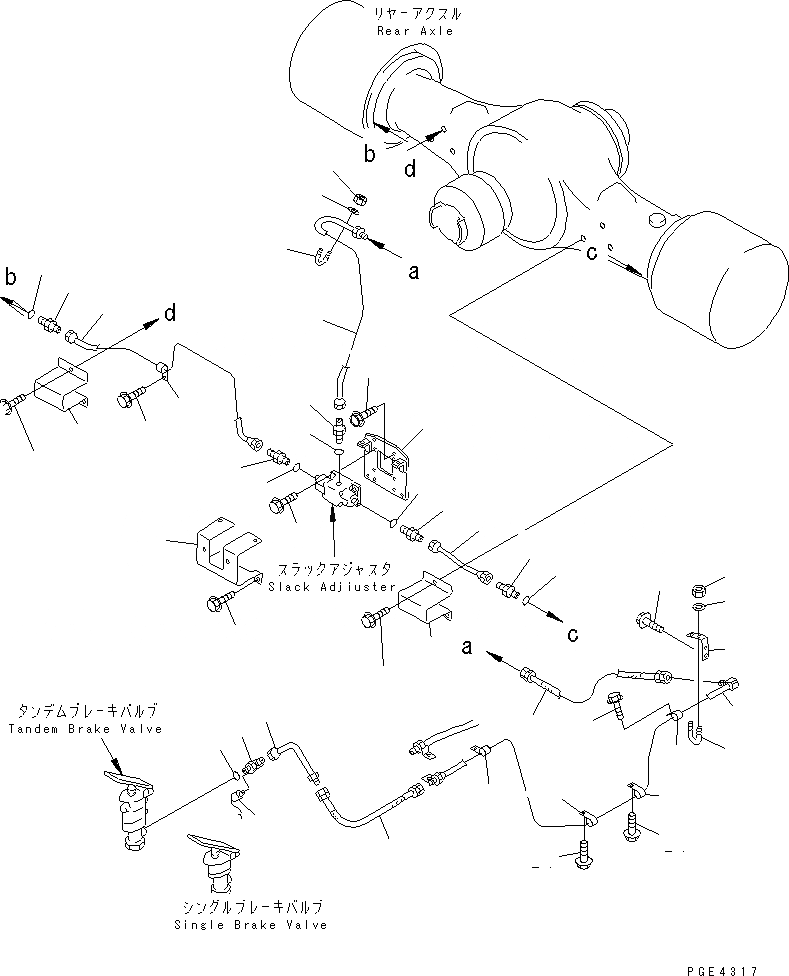 リヤーアクスル
Rear Axle

b
d
a
c
b
d

スラックアジャスタ
Slack Adjiuster

c
a

タンデムブレーキバルブ
Tandem Brake Valve

シングルブレーキバルブ
Single Brake Valve

PGE4317