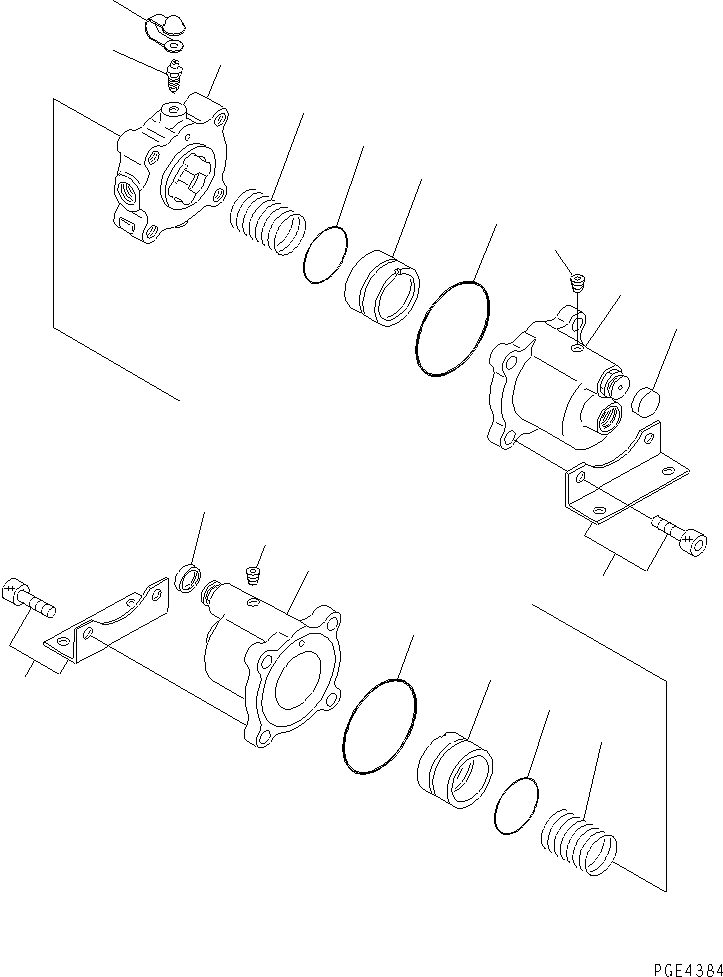 PGE4384