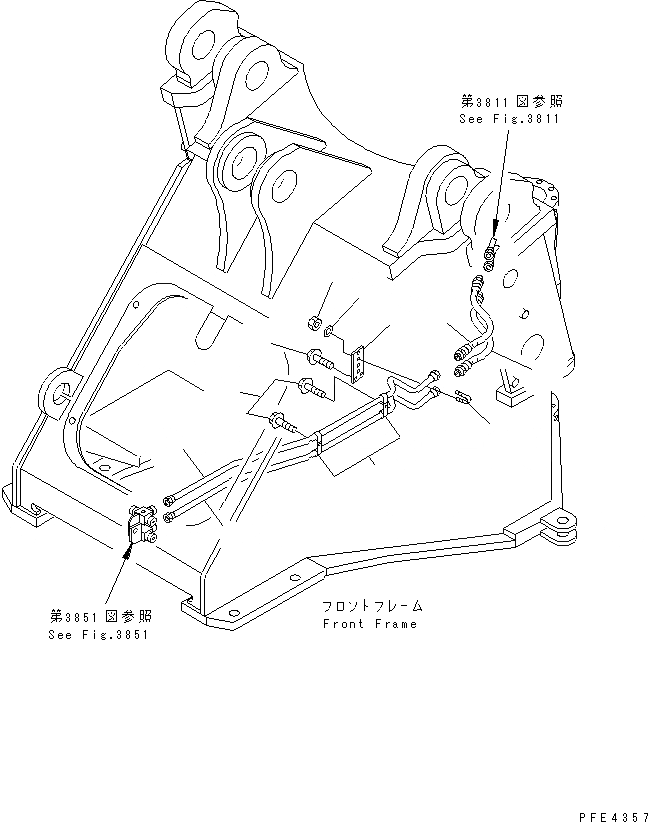 第3811図参照
See Fig.3811

第3851図参照
See Fig.3851

フロントフレーム
Front Frame

PFE4357