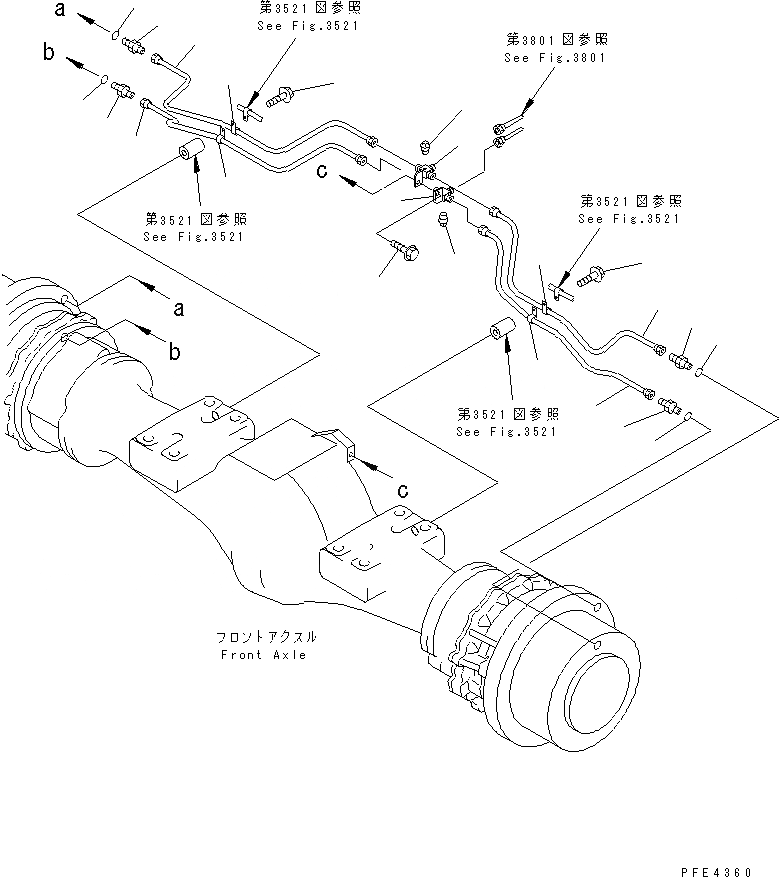 a

b

第3521図参照
See Fig.3521

第3801図参照
See Fig.3801

c

第3521図参照
See Fig.3521

第3521図参照
See Fig.3521

a

b

第3521図参照
See Fig.3521

c

フロントアクスル
Front Axle

PFE4360