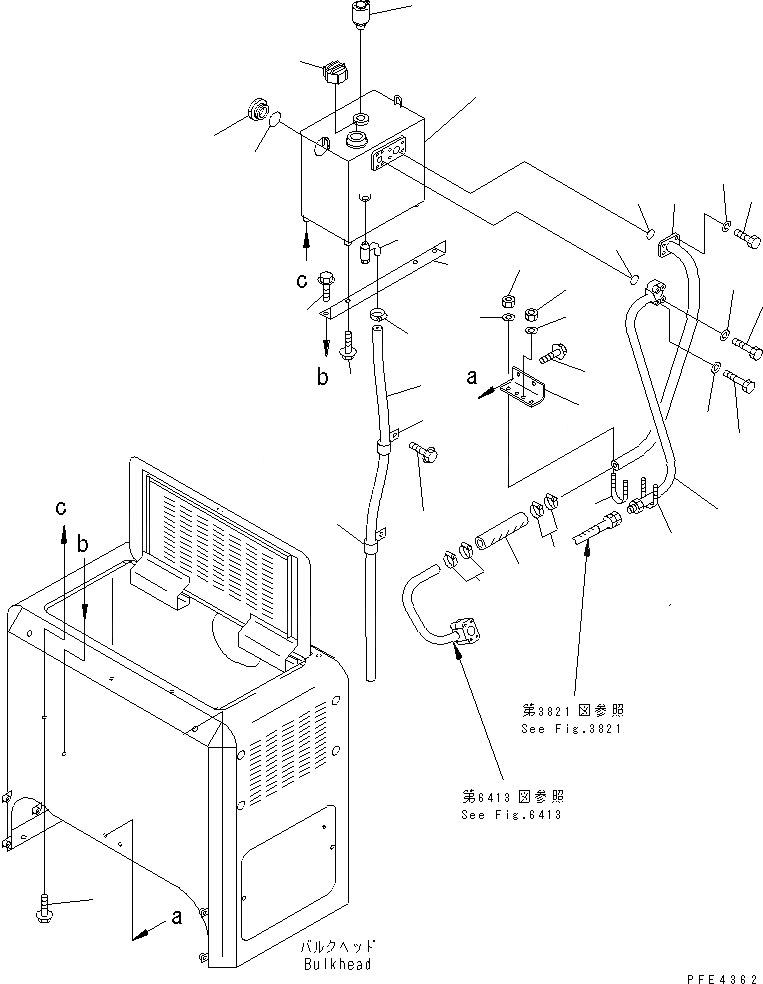 c
b
a
c
b
第3821図参照
See Fig.3821
第6413図参照
See Fig.6413
a
バルクヘッド
Bulkhead
PFE4362